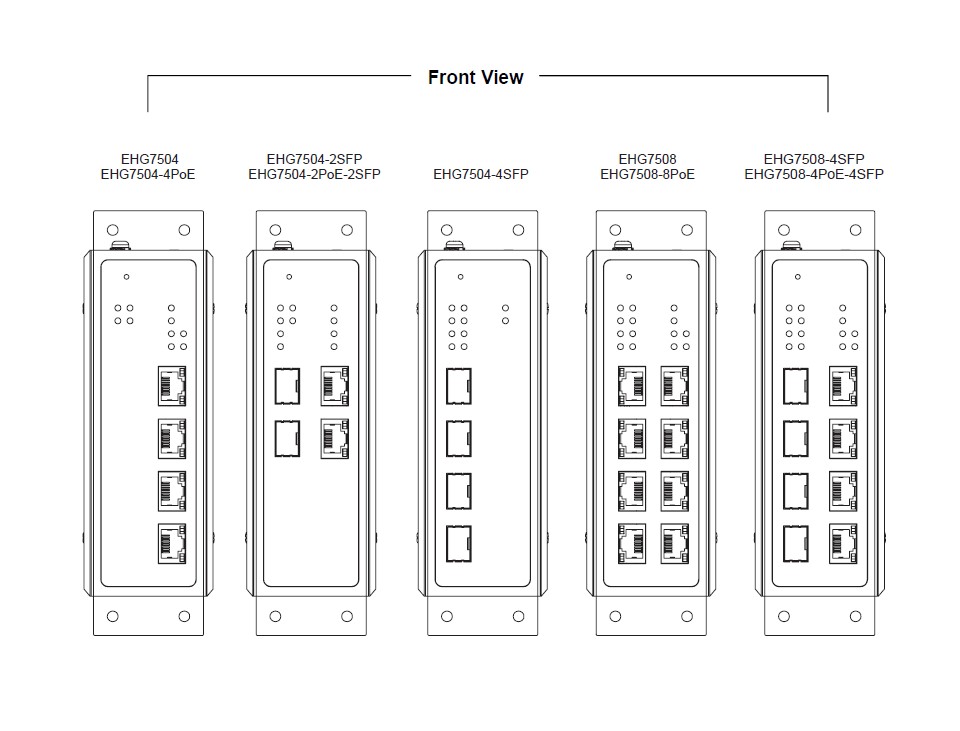 Front View

EHG7504
EHG7504-4PoE

EHG7504-2SFP
EHG7504-2PoE-2SFP

EHG7504-4SFP

EHG7508
EHG7508-8PoE

EHG7508-4SFP
EHG7508-4PoE-4SFP