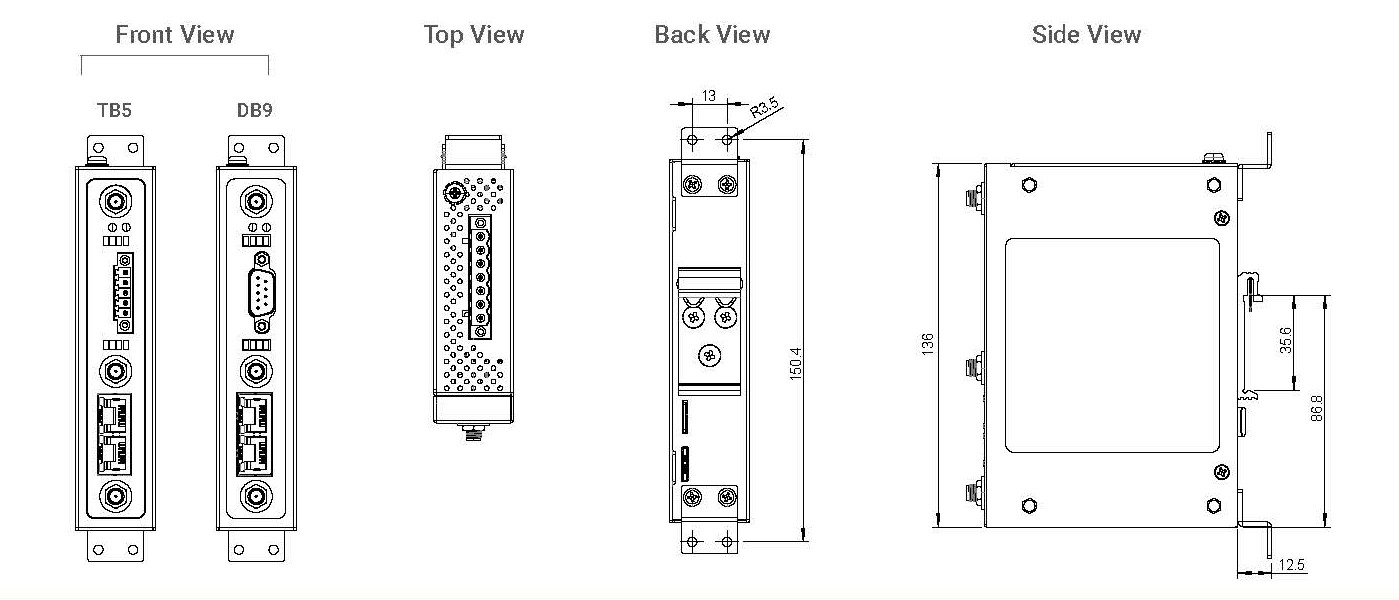 Front View

TB5

DB9

Top View

Back View

13

R3.5

150.4

Side View

136

35.6

86.8

12.5